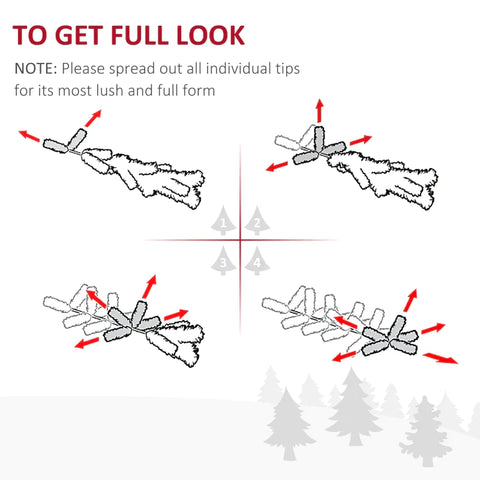 TO GET FULL LOOK

NOTE: Please spread out all individual tips for its most lush and full form

1 2

3 4