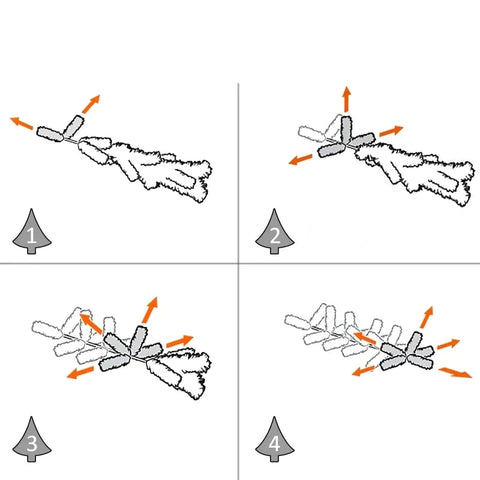 1

2

3

4