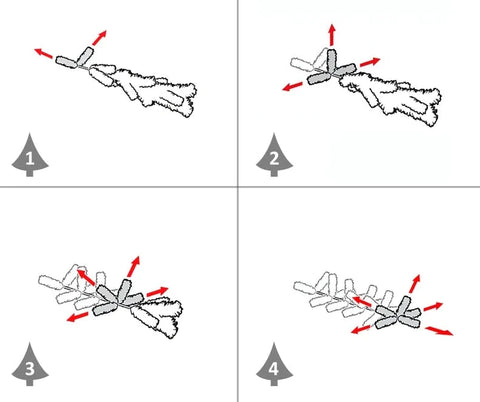 1

2

3

4