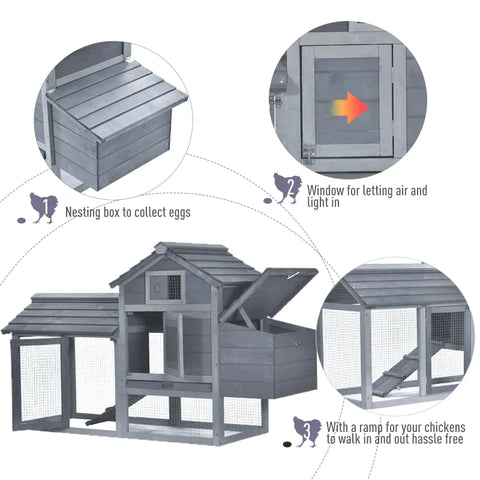 1 Nesting box to collect eggs

2 Window for letting air and light in

3 With a ramp for your chickens to walk in and out hassle free