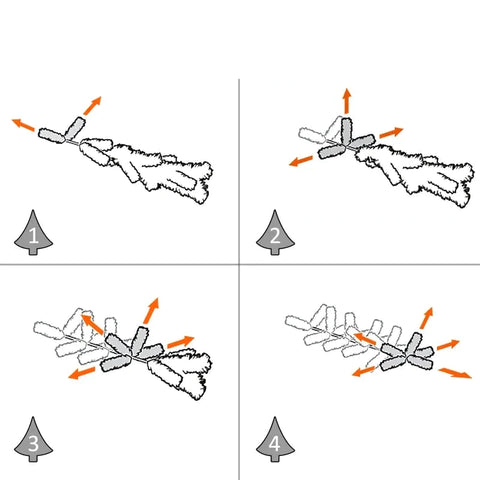 1

2

3

4