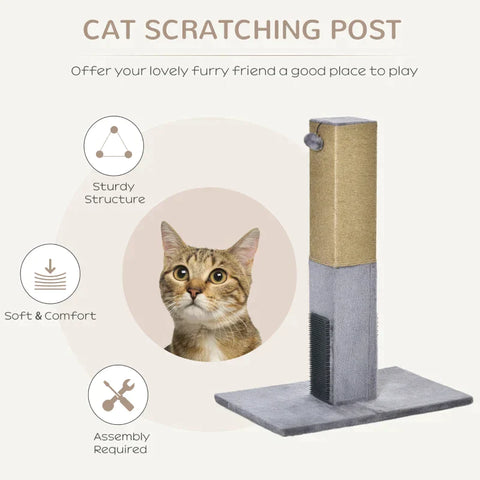 CAT SCRATCHING POST

Offer your lovely furry friend a good place to play

Sturdy Structure

Soft & Comfort

Assembly Required