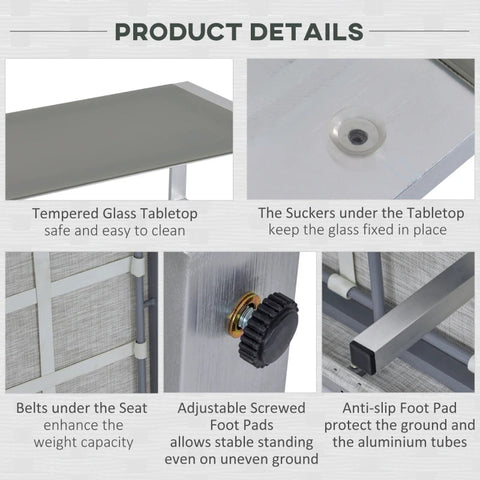 PRODUCT DETAILS

Tempered Glass Tabletop
safe and easy to clean

The Suckers under the Tabletop
keep the glass fixed in place

Belts under the Seat
enhance the weight capacity

Adjustable Screwed Foot Pads
allows stable standing even on uneven ground

Anti-slip Foot Pad
protect the ground and the aluminium tubes