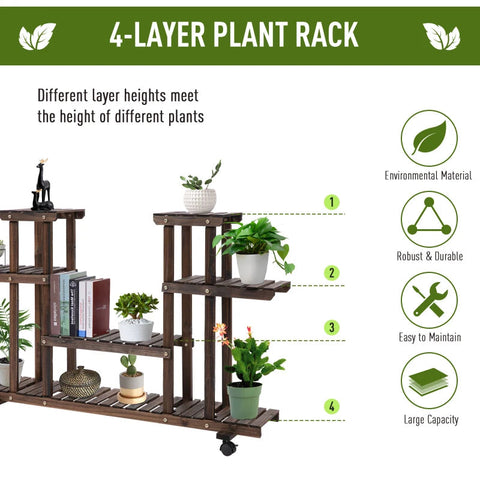 4-LAYER PLANT RACK

Different layer heights meet the height of different plants

1

2

3

4

Environmental Material

Robust & Durable

Easy to Maintain

Large Capacity