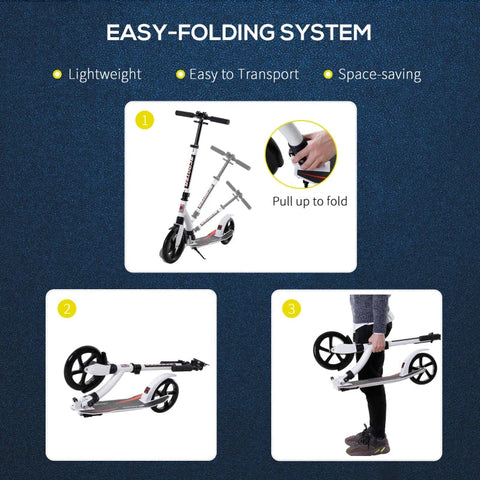 EASY-FOLDING SYSTEM

Lightweight
Easy to Transport
Space-saving

1

Pull up to fold

2

3