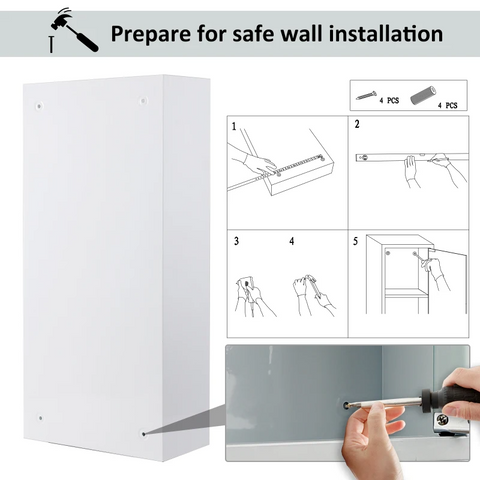 Prepare for safe wall installation

4 PCS
4 PCS

1

2

3

4

5