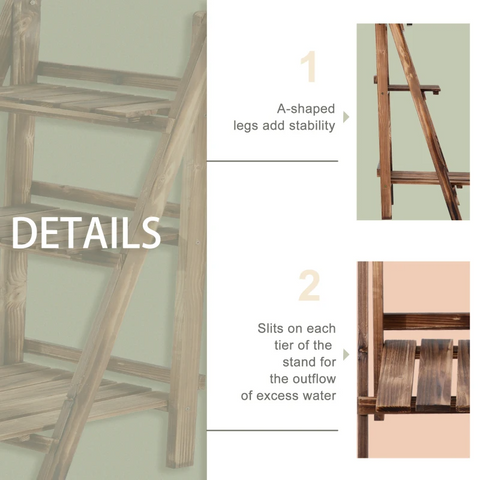 DETAILS

1

A-shaped legs add stability

2

Slits on each tier of the stand for the outflow of excess water