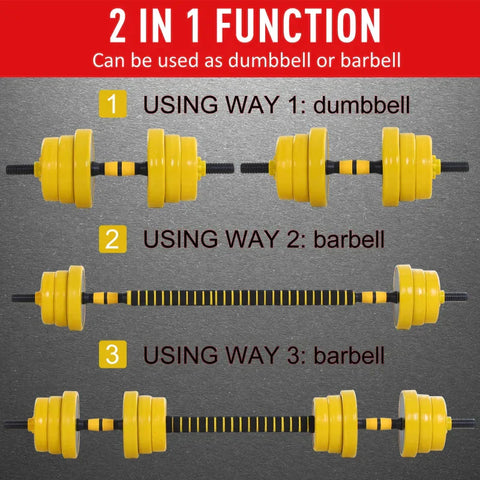 2 IN 1 FUNCTION
Can be used as dumbbell or barbell

1 USING WAY 1: dumbbell

2 USING WAY 2: barbell

3 USING WAY 3: barbell