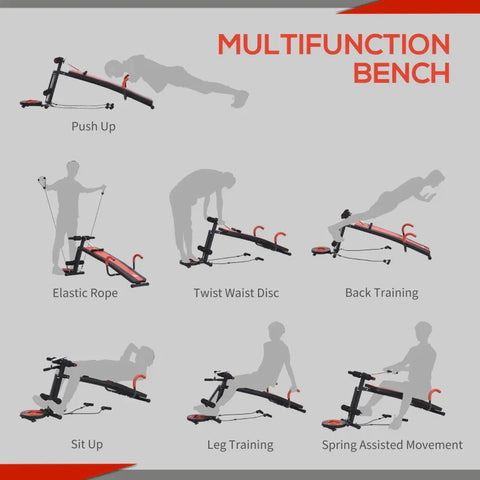 MULTIFUNCTION BENCH

Push Up

Elastic Rope

Twist Waist Disc

Back Training

Sit Up

Leg Training

Spring Assisted Movement