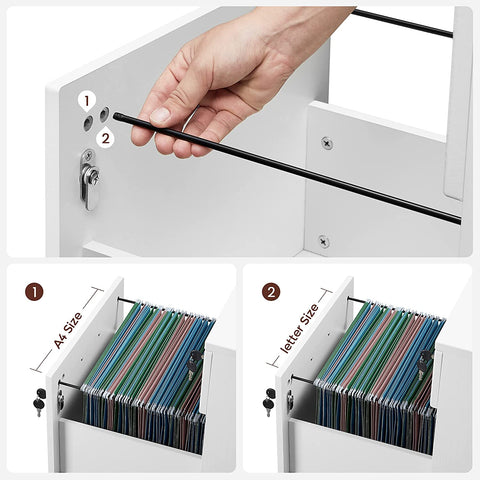 1
2

1
A4 Size

2
letter Size