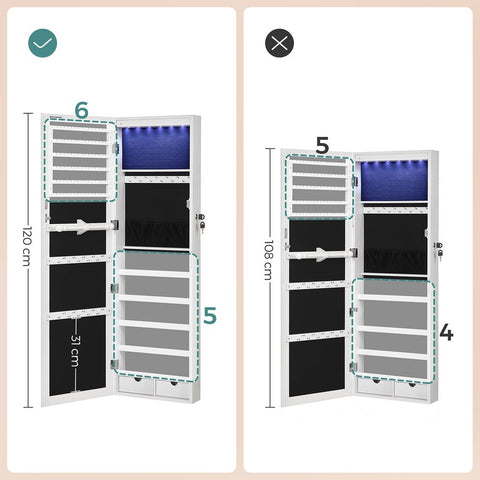 6
120 cm
31 cm
5

5
108 cm
4