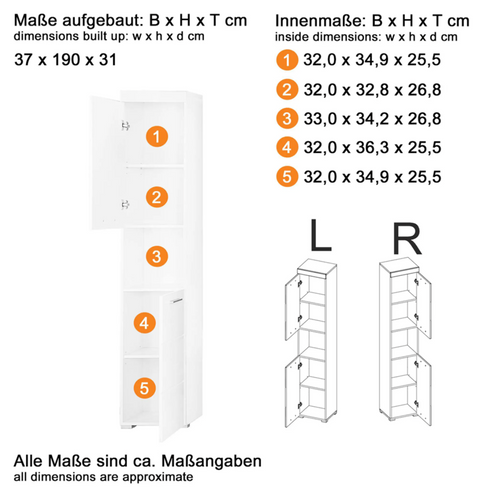 Maße aufgebaut: B x H x T cm
dimensions built up: w x h x d cm

37 x 190 x 31

1
2
3
4
5

Innenmaße: B x H x T cm
inside dimensions: w x h x d cm

1 32,0 x 34,9 x 25,5
2 32,0 x 32,8 x 26,8
3 33,0 x 34,2 x 26,8
4 32,0 x 36,3 x 25,5
5 32,0 x 34,9 x 25,5

L R

Alle Maße sind ca. Maßangaben
all dimensions are approximate