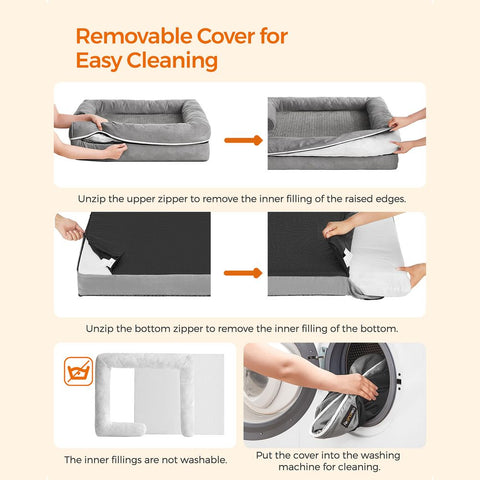 Removable Cover for Easy Cleaning

Unzip the upper zipper to remove the inner filling of the raised edges.

Unzip the bottom zipper to remove the inner filling of the bottom.

The inner fillings are not washable.

Put the cover into the washing machine for cleaning.