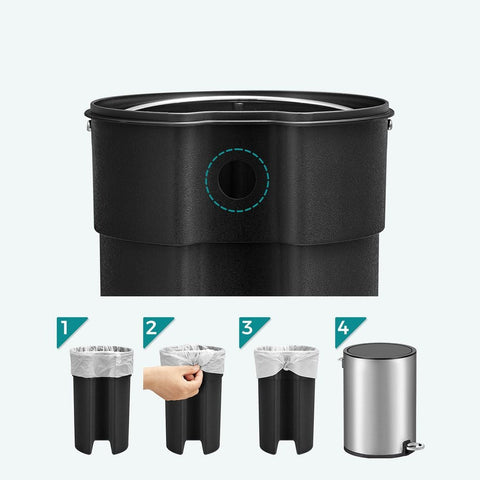 1

2

3

4