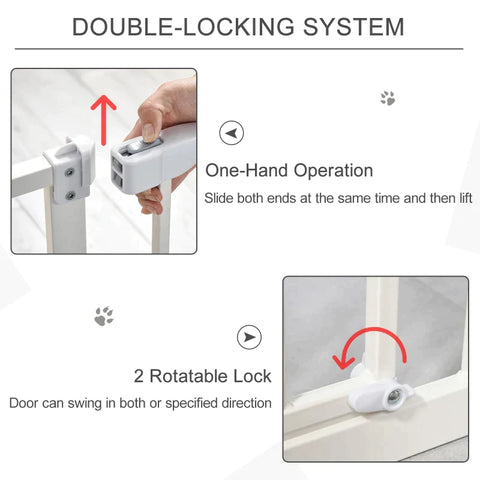 DOUBLE-LOCKING SYSTEM

One-Hand Operation

Slide both ends at the same time and then lift

2 Rotatable Lock

Door can swing in both or specified direction