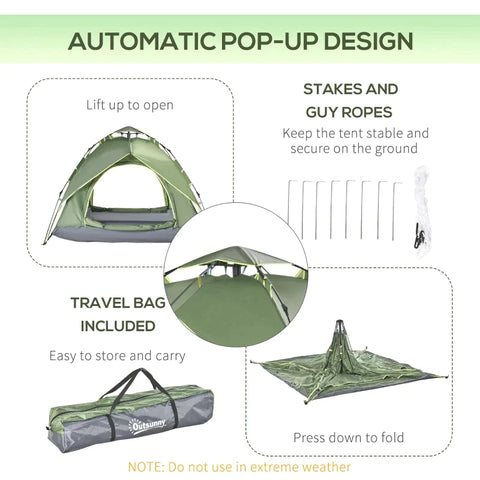 AUTOMATIC POP-UP DESIGN

Lift up to open

STAKES AND GUY ROPES

Keep the tent stable and secure on the ground

TRAVEL BAG INCLUDED

Easy to store and carry

Outsunny

Press down to fold

NOTE: Do not use in extreme weather