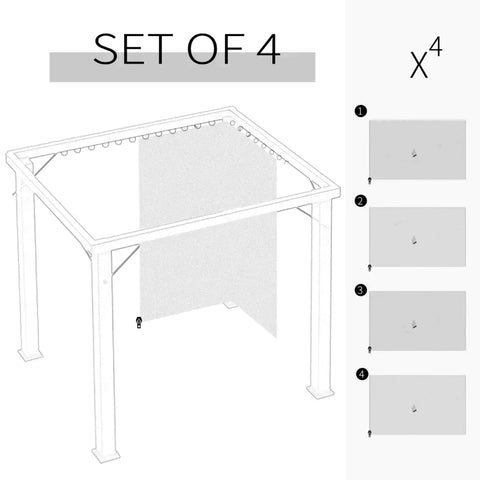 SET OF 4

$X^4$

1

2

3

4