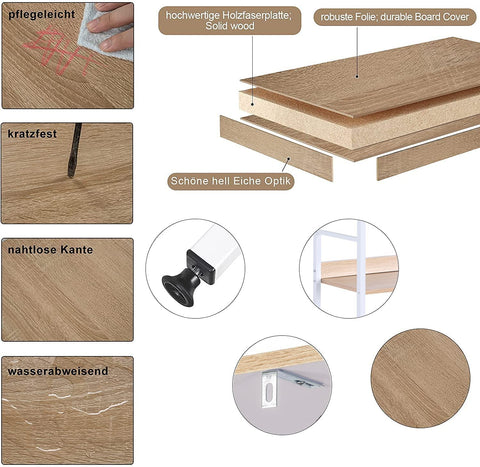 pflegeleicht

kratzfest

nahtlose Kante

wasserabweisend

hochwertige Holzfaserplatte; Solid wood

robuste Folie; durable Board Cover

Schöne hell Eiche Optik