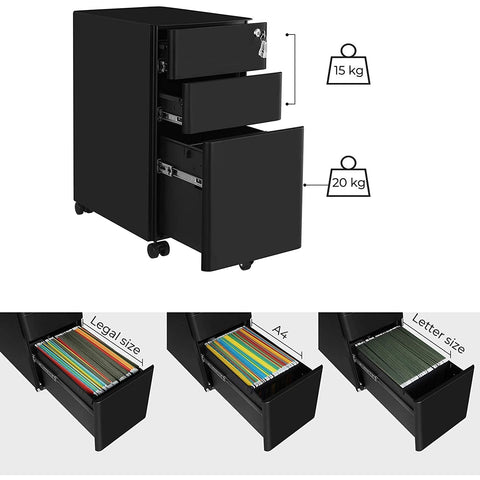 15 kg

20 kg

Legal size

A4

Letter size