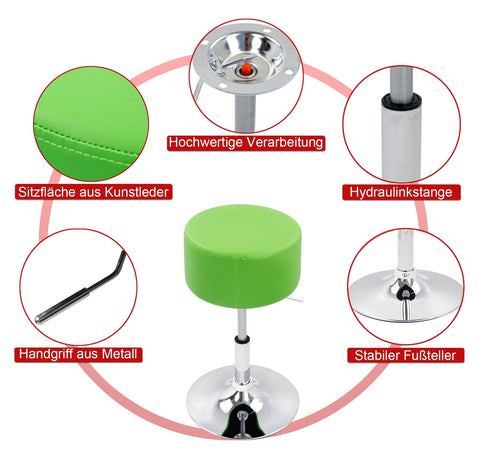 Hochwertige Verarbeitung

Sitzfläche aus Kunstleder

Hydraulinkstange

Handgriff aus Metall

Stabiler Fußteller