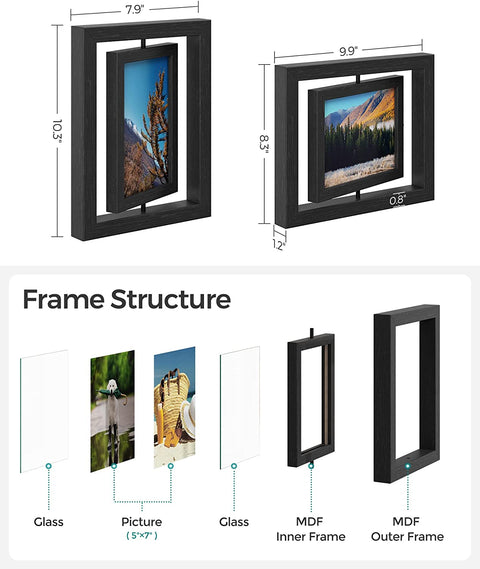 7.9"

10.3"

9.9"

8.3"

0.8"

1.2"

Frame Structure

Glass

Picture
( 5"×7" )

Glass

MDF
Inner Frame

MDF
Outer Frame