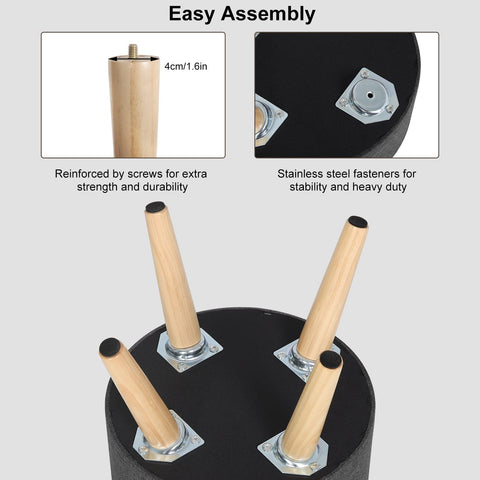 Easy Assembly

4cm/1.6in

Reinforced by screws for extra strength and durability

Stainless steel fasteners for stability and heavy duty