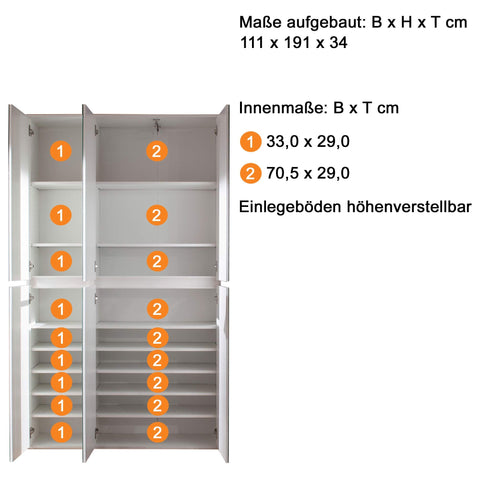 Maße aufgebaut: B x H x T cm
111 x 191 x 34

Innenmaße: B x T cm

1 33,0 x 29,0

2 70,5 x 29,0

Einlegeböden höhenverstellbar

1 2
1 2
1 2
1 2
1 2
1 2
1 2
1 2
1 2