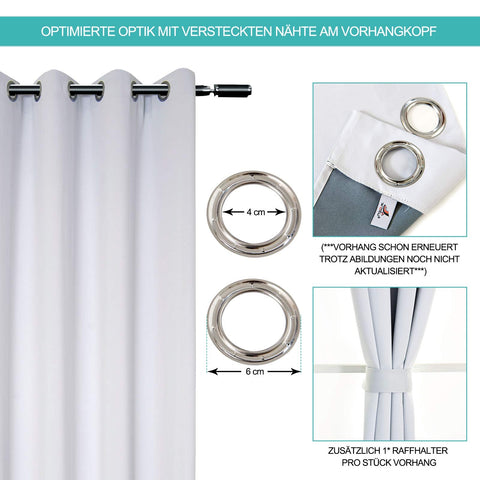 OPTIMIERTE OPTIK MIT VERSTECKTEN NÄHTE AM VORHANGKOPF

4 cm

6 cm

(***VORHANG SCHON ERNEUERT TROTZ ABILDUNGEN NOCH NICHT AKTUALISIERT***)

ZUSÄTZLICH 1* RAFFHALTER PRO STÜCK VORHANG