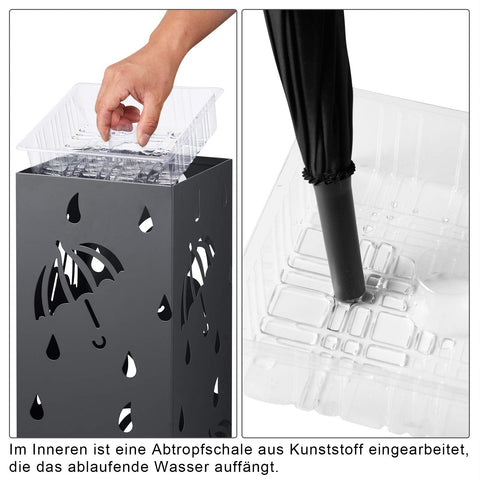 Im Inneren ist eine Abtropfschale aus Kunststoff eingearbeitet, die das ablaufende Wasser auffängt.