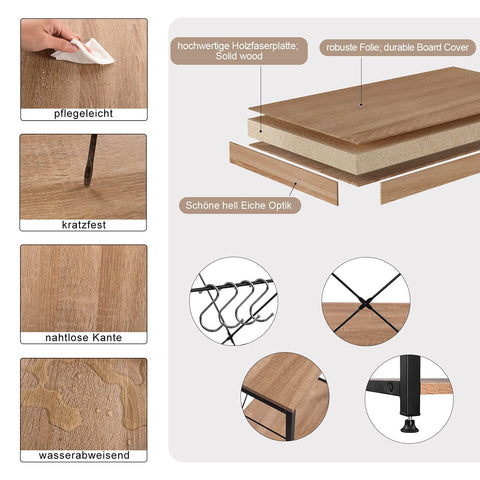 pflegeleicht

kratzfest

nahtlose Kante

wasserabweisend

hochwertige Holzfaserplatte; Solid wood

robuste Folie; durable Board Cover

Schöne hell Eiche Optik