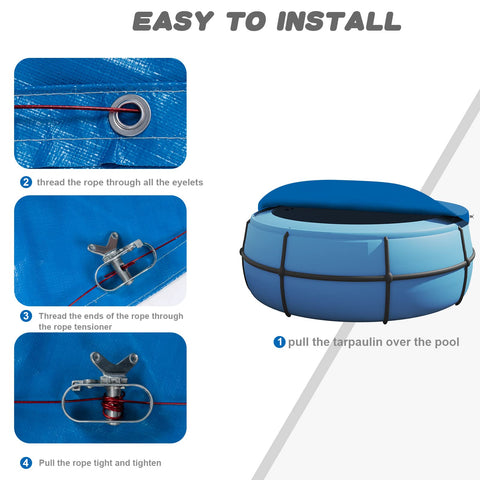 EASY TO INSTALL

2 thread the rope through all the eyelets

3 Thread the ends of the rope through the rope tensioner

4 Pull the rope tight and tighten

1 pull the tarpaulin over the pool