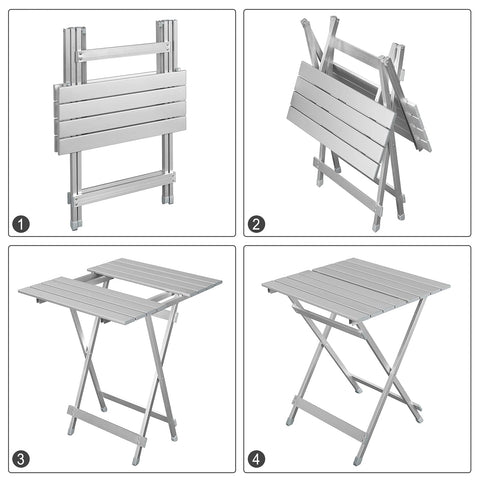 1

2

3

4