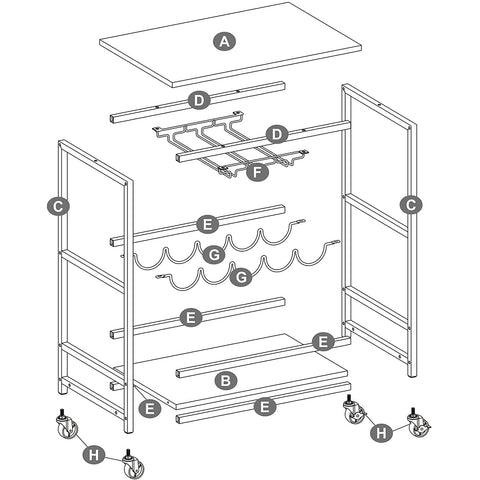 A
D
D
F
C
C
E
G
G
E
E
B
E
E
H
H