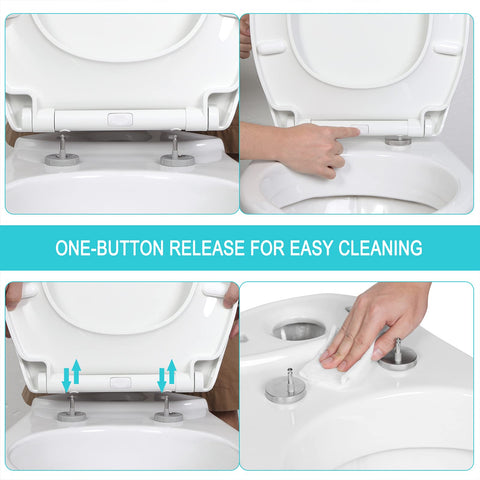 ONE-BUTTON RELEASE FOR EASY CLEANING