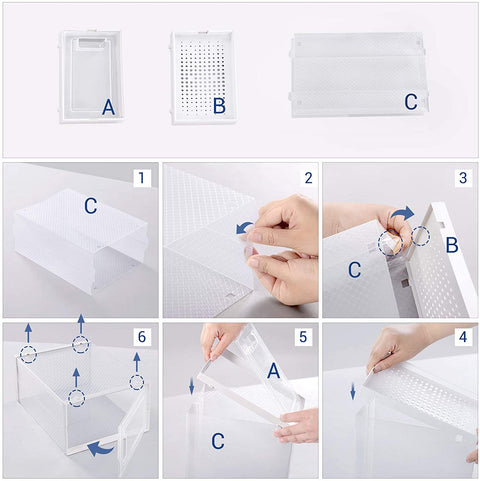 A
B
C

1
C

2

3
C
B

6

5
A
C

4