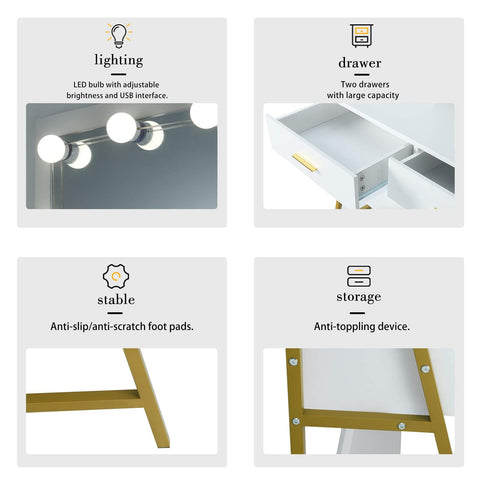 lighting

LED bulb with adjustable brightness and USB interface.

drawer

Two drawers with large capacity

stable

Anti-slip/anti-scratch foot pads.

storage

Anti-toppling device.