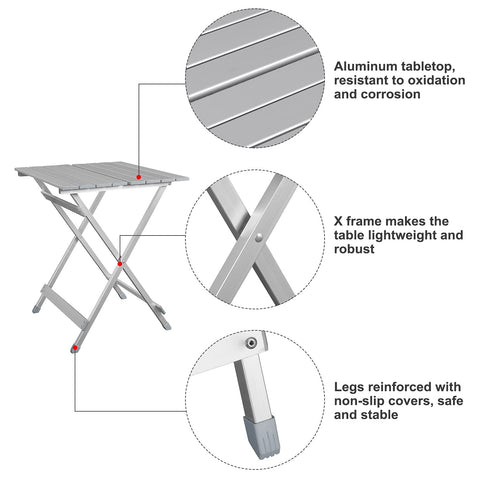 Aluminum tabletop, resistant to oxidation and corrosion

X frame makes the table lightweight and robust

Legs reinforced with non-slip covers, safe and stable