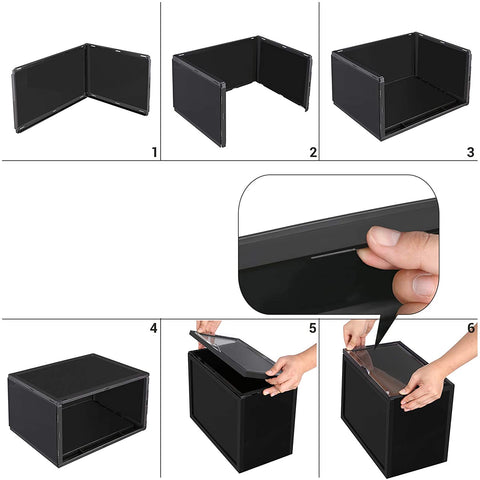 1
2
3
4
5
6