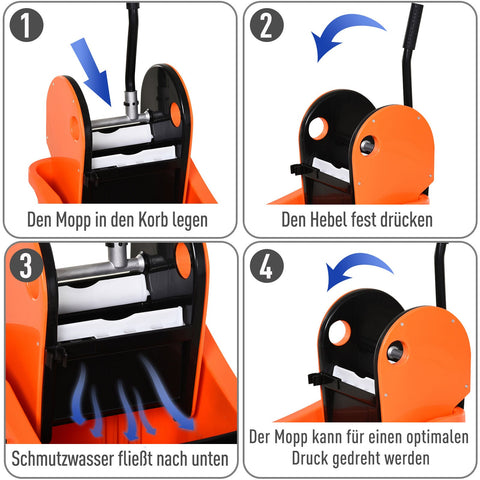 1

Den Mopp in den Korb legen

2

Den Hebel fest drücken

3

Schmutzwasser fließt nach unten

4

Der Mopp kann für einen optimalen Druck gedreht werden