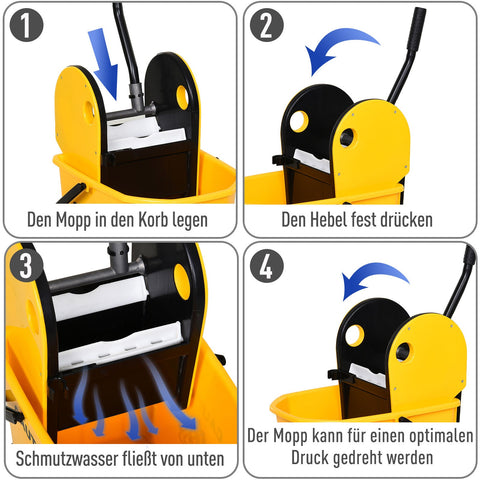 1
Den Mopp in den Korb legen

2
Den Hebel fest drücken

3
Schmutzwasser fließt von unten

4
Der Mopp kann für einen optimalen Druck gedreht werden