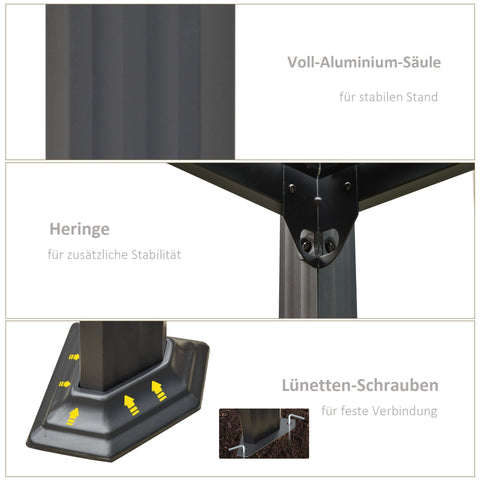 Voll-Aluminium-Säule

für stabilen Stand

Heringe

für zusätzliche Stabilität

Lünetten-Schrauben

für feste Verbindung