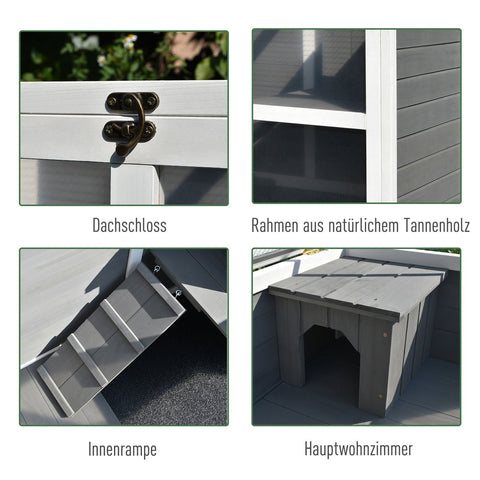 Dachschloss

Rahmen aus natürlichem Tannenholz

Innenrampe

Hauptwohnzimmer