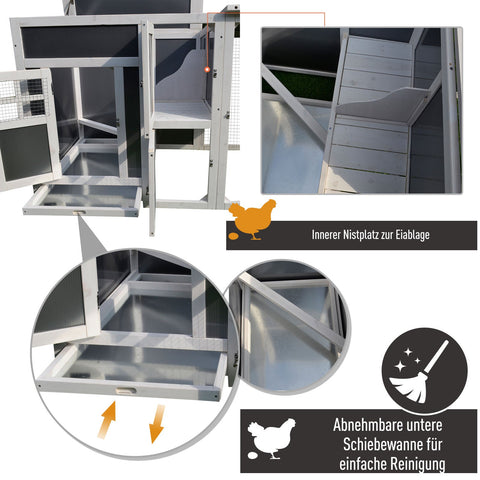 Innerer Nistplatz zur Eiablage

Abnehmbare untere Schiebewanne für einfache Reinigung