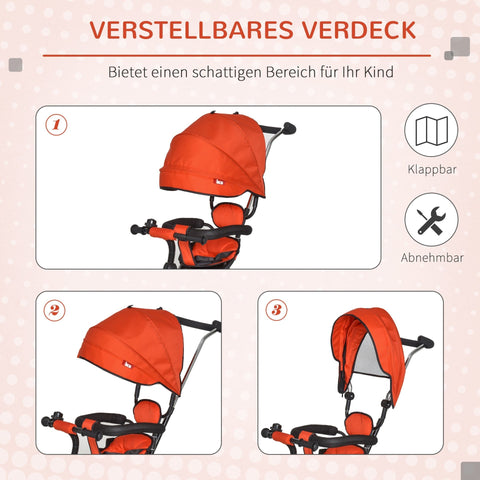 VERSTELLBARES VERDECK

Bietet einen schattigen Bereich für Ihr Kind

1

Klappbar

Abnehmbar

2

3