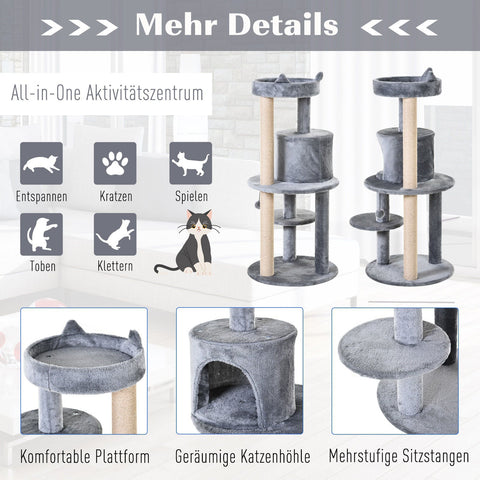 >>> Mehr Details <<<

All-in-One Aktivitätszentrum

Entspannen

Kratzen

Spielen

Toben

Klettern

Komfortable Plattform

Geräumige Katzenhöhle

Mehrstufige Sitzstangen