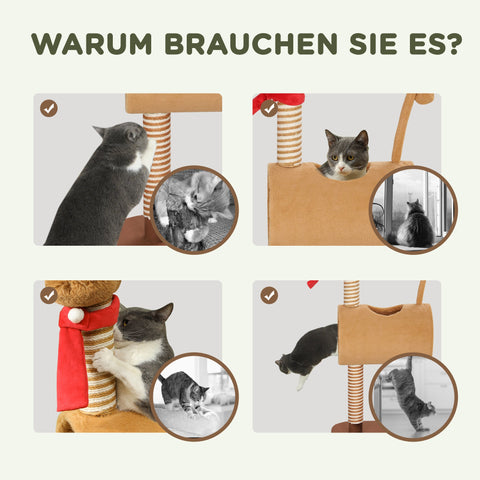 WARUM BRAUCHEN SIE ES?