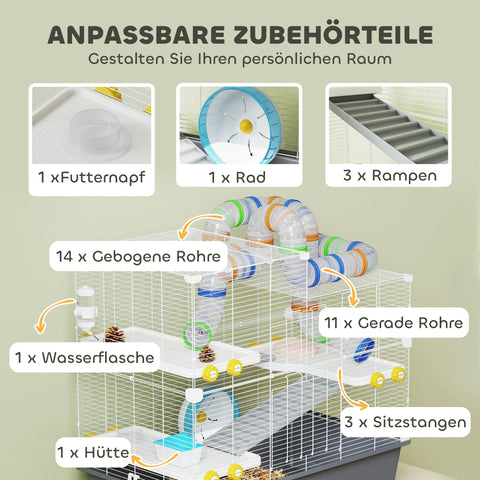 ANPASSBARE ZUBEHÖRTEILE
Gestalten Sie Ihren persönlichen Raum

1 xFutternapf

1 x Rad

3 x Rampen

14 x Gebogene Rohre

11 x Gerade Rohre

1 x Wasserflasche

3 x Sitzstangen

1 x Hütte