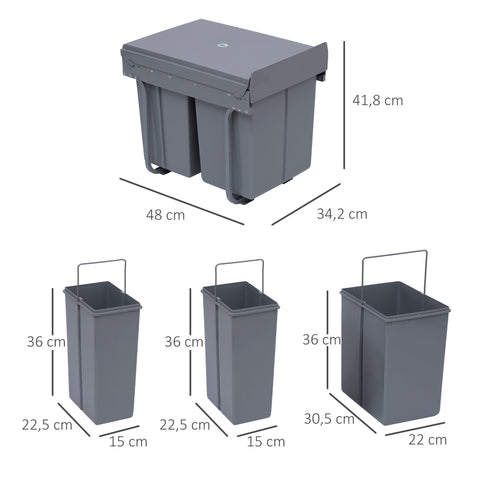 41,8 cm

48 cm

34,2 cm

36 cm

22,5 cm

15 cm

36 cm

22,5 cm

15 cm

36 cm

30,5 cm

22 cm