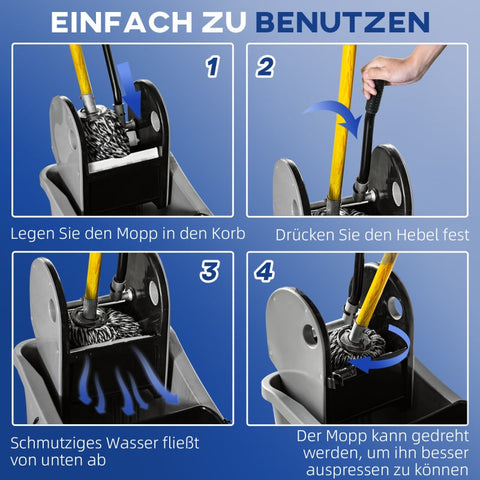 EINFACH ZU BENUTZEN

1

Legen Sie den Mopp in den Korb

2

Drücken Sie den Hebel fest

3

Schmutziges Wasser fließt von unten ab

4

Der Mopp kann gedreht werden, um ihn besser auspressen zu können