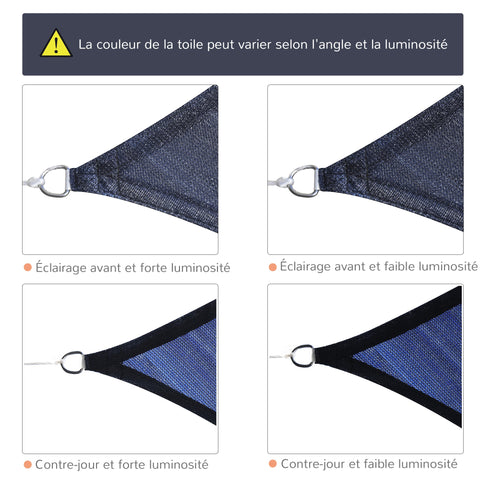 La couleur de la toile peut varier selon l'angle et la luminosité

Éclairage avant et forte luminosité

Éclairage avant et faible luminosité

Contre-jour et forte luminosité

Contre-jour et faible luminosité